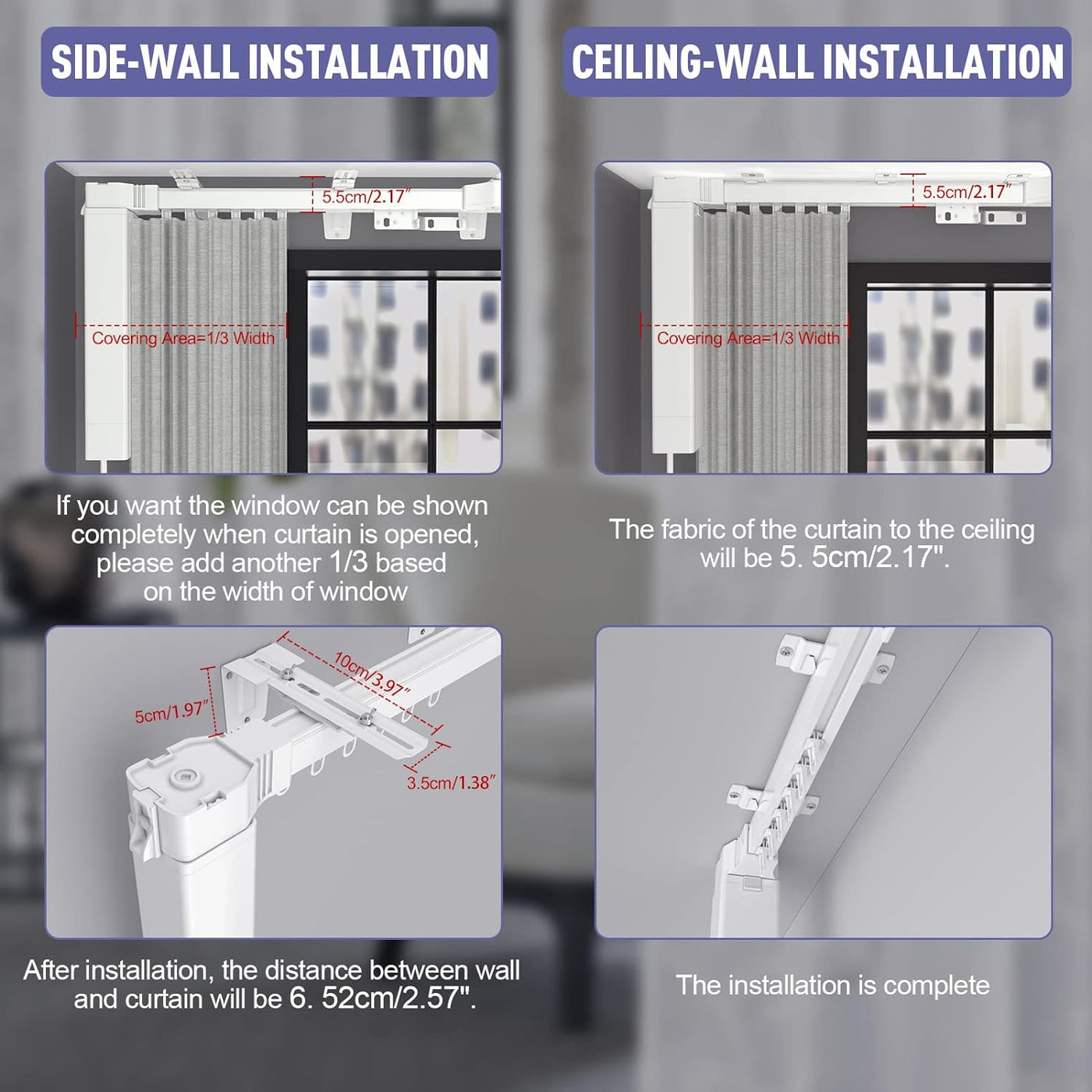 SIDE-WALL INSTALLATION

5.5cm/2.17"

Covering Area=1/3 Width

If you want the window can be shown completely when curtain is opened, please add another 1/3 based on the width of window

10cm/3.97"

5cm/1.97"

3.5cm/1.38"

After installation, the distance between wall and curtain will be 6. 52cm/2.57".

CEILING-WALL INSTALLATION

5.5cm/2.17"

Covering Area=1/3 Width

The fabric of the curtain to the ceiling will be 5. 5cm/2.17".

The installation is complete